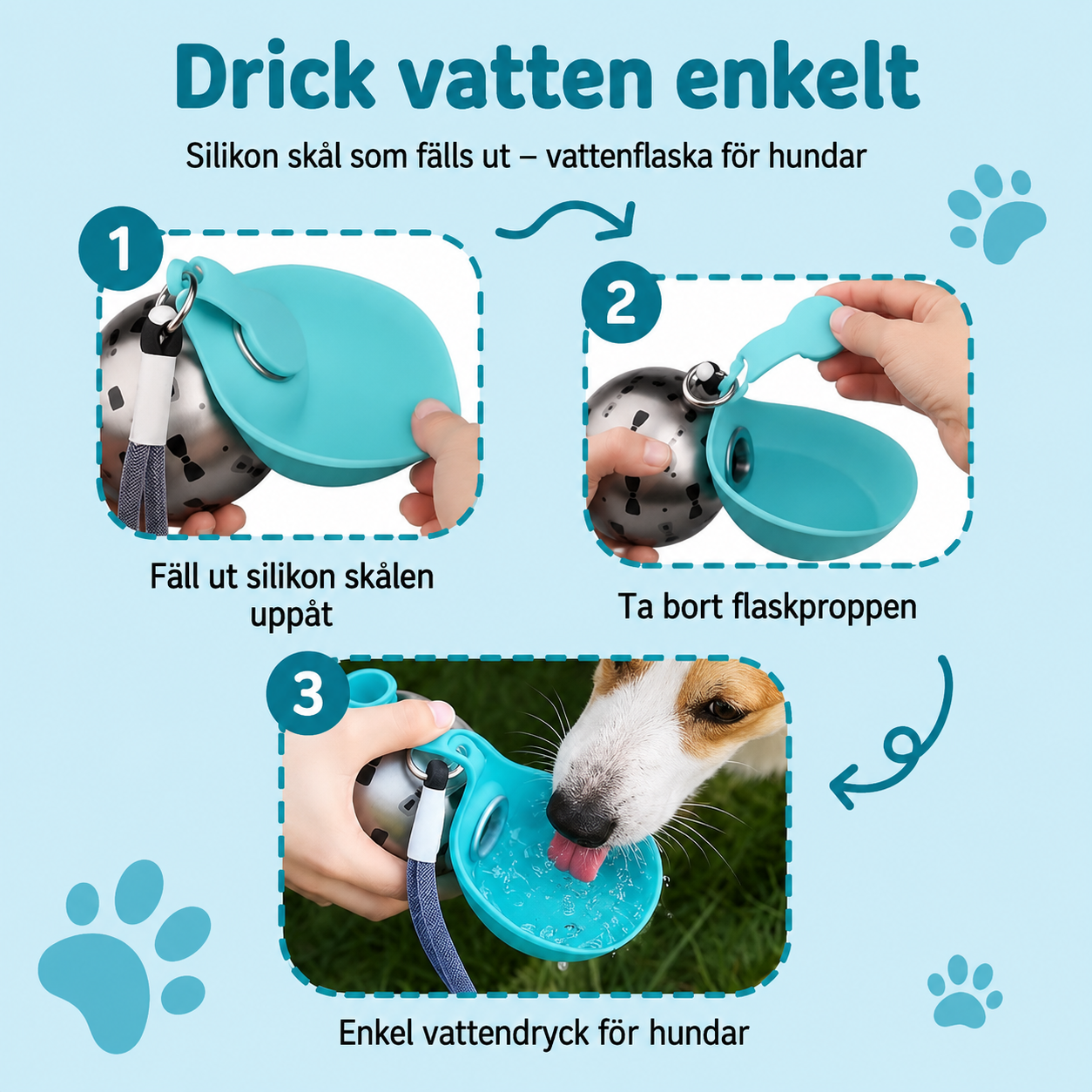 Drick vatten enkelt

Silikon skål som fälls ut – vattenflaska för hundar

1

Fäll ut silikon skålen uppåt

2

Ta bort flaskproppen

3

Enkel vattendryck för hundar